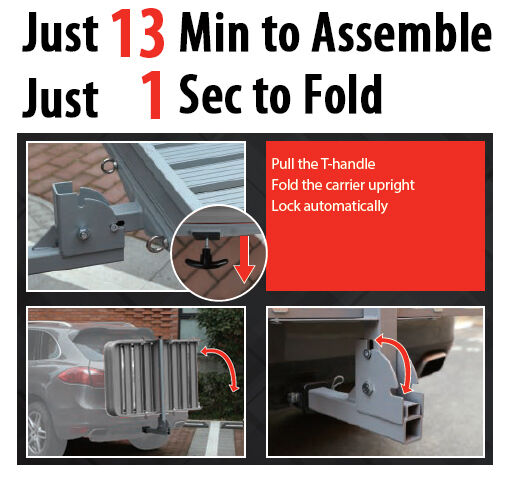 Just 13 Min to Assemble
Just 1 Sec to Fold

Pull the T-handle
Fold the carrier upright
Lock automatically